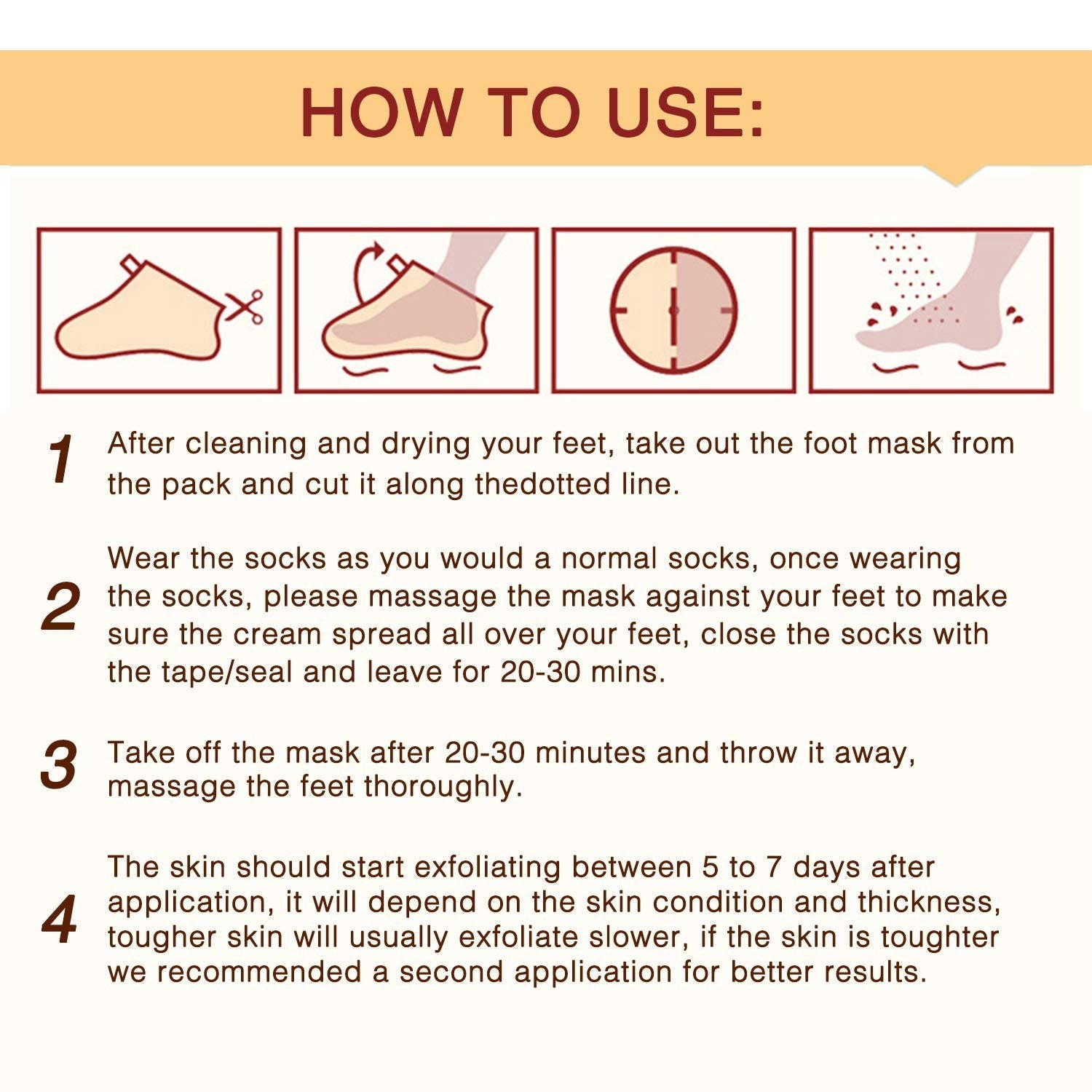 HOW TO USE:

1 After cleaning and drying your feet, take out the foot mask from the pack and cut it along thedotted line.

2 Wear the socks as you would a normal socks, once wearing the socks, please massage the mask against your feet to make sure the cream spread all over your feet, close the socks with the tape/seal and leave for 20-30 mins.

3 Take off the mask after 20-30 minutes and throw it away, massage the feet thoroughly.

4 The skin should start exfoliating between 5 to 7 days after application, it will depend on the skin condition and thickness, tougher skin will usually exfoliate slower, if the skin is toughter we recommended a second application for better results.