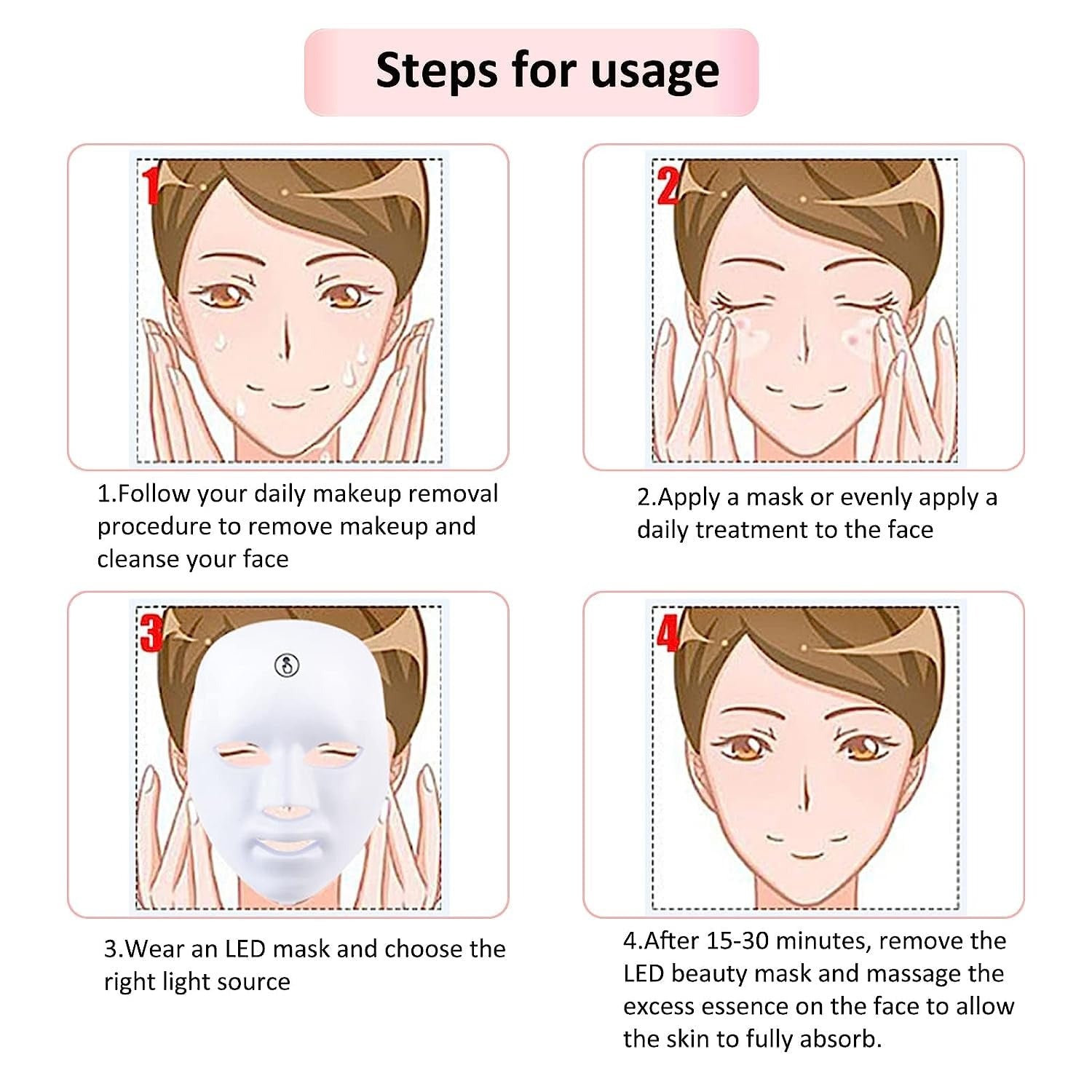 Steps for usage

1

1.Follow your daily makeup removal procedure to remove makeup and cleanse your face

2

2.Apply a mask or evenly apply a daily treatment to the face

3

3.Wear an LED mask and choose the right light source

4

4.After 15-30 minutes, remove the LED beauty mask and massage the excess essence on the face to allow the skin to fully absorb.